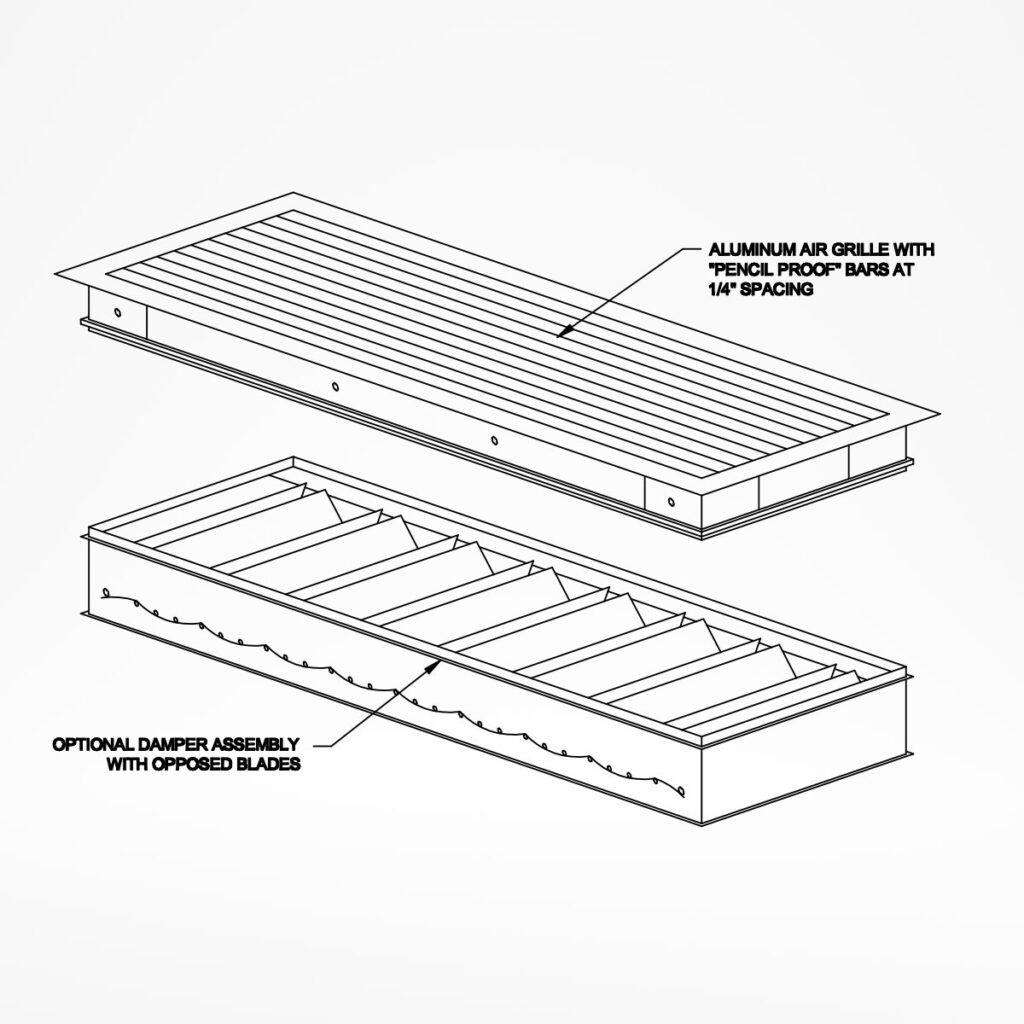 ALUMINUM AIR GRILLE WITH "PENCIL PROOF" BARS AT 1/4" SPACING

OPTIONAL DAMPER ASSEMBLY WITH OPPOSED BLADES